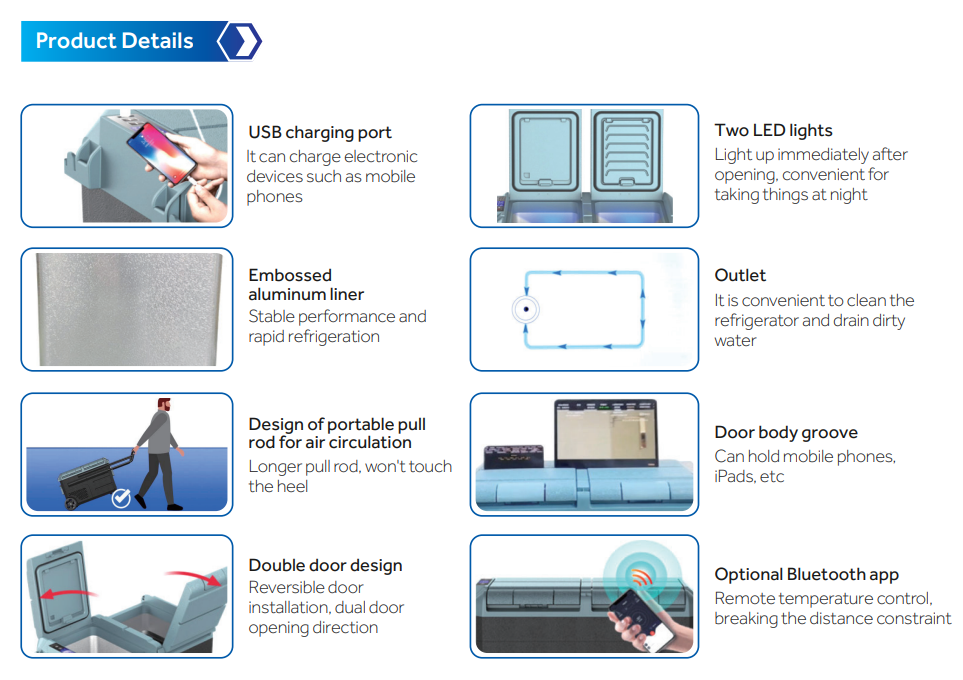 Product Details

USB charging port
It can charge electronic devices such as mobile phones

Embossed aluminum liner
Stable performance and rapid refrigeration

Design of portable pull rod for air circulation
Longer pull rod, won't touch the heel

Double door design
Reversible door installation, dual door opening direction

Two LED lights
Light up immediately after opening, convenient for taking things at night

Outlet
It is convenient to clean the refrigerator and drain dirty water

Door body groove
Can hold mobile phones, iPads, etc

Optional Bluetooth app
Remote temperature control, breaking the distance constraint